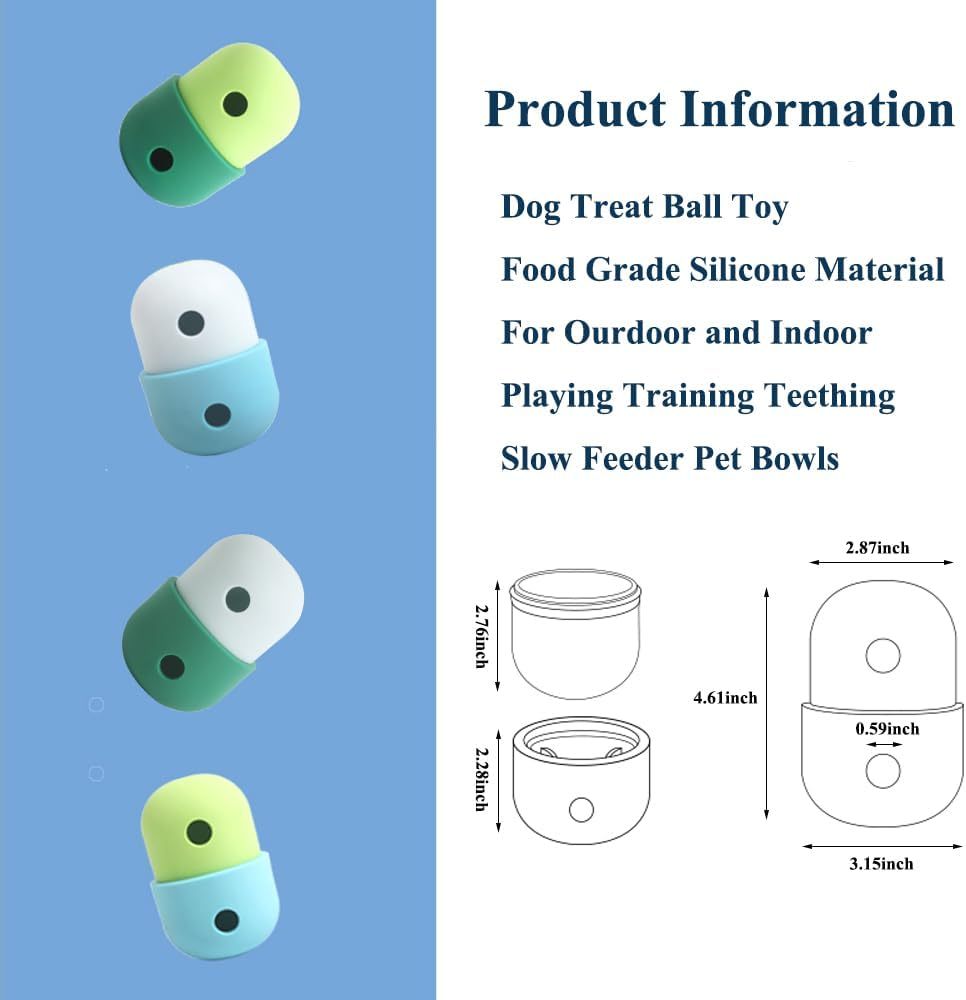 Product Information

Dog Treat Ball Toy

Food Grade Silicone Material

For Ourdoor and Indoor

Playing Training Teething

Slow Feeder Pet Bowls

2.76inch

2.28inch

2.87inch

4.61inch

0.59inch

3.15inch